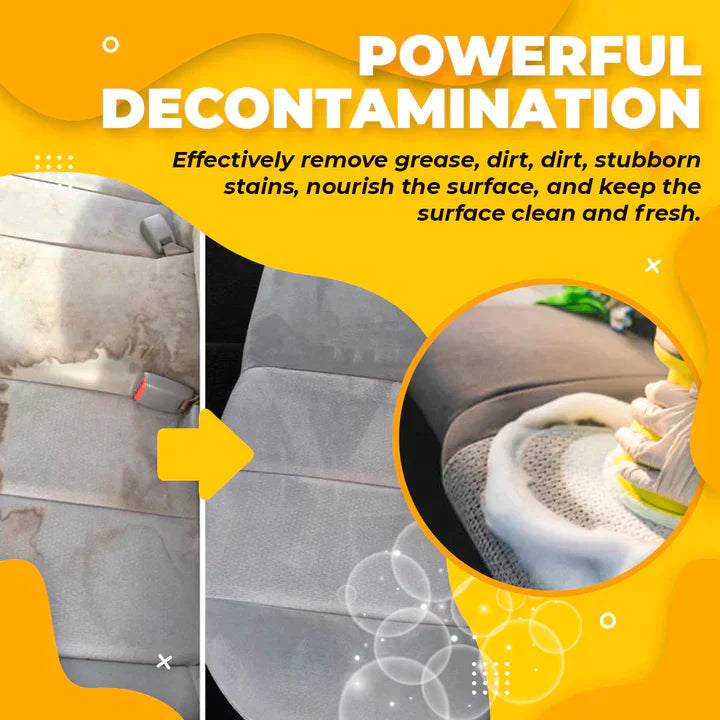 POWERFUL DECONTAMINATION

Effectively remove grease, dirt, dirt, stubborn stains, nourish the surface, and keep the surface clean and fresh.